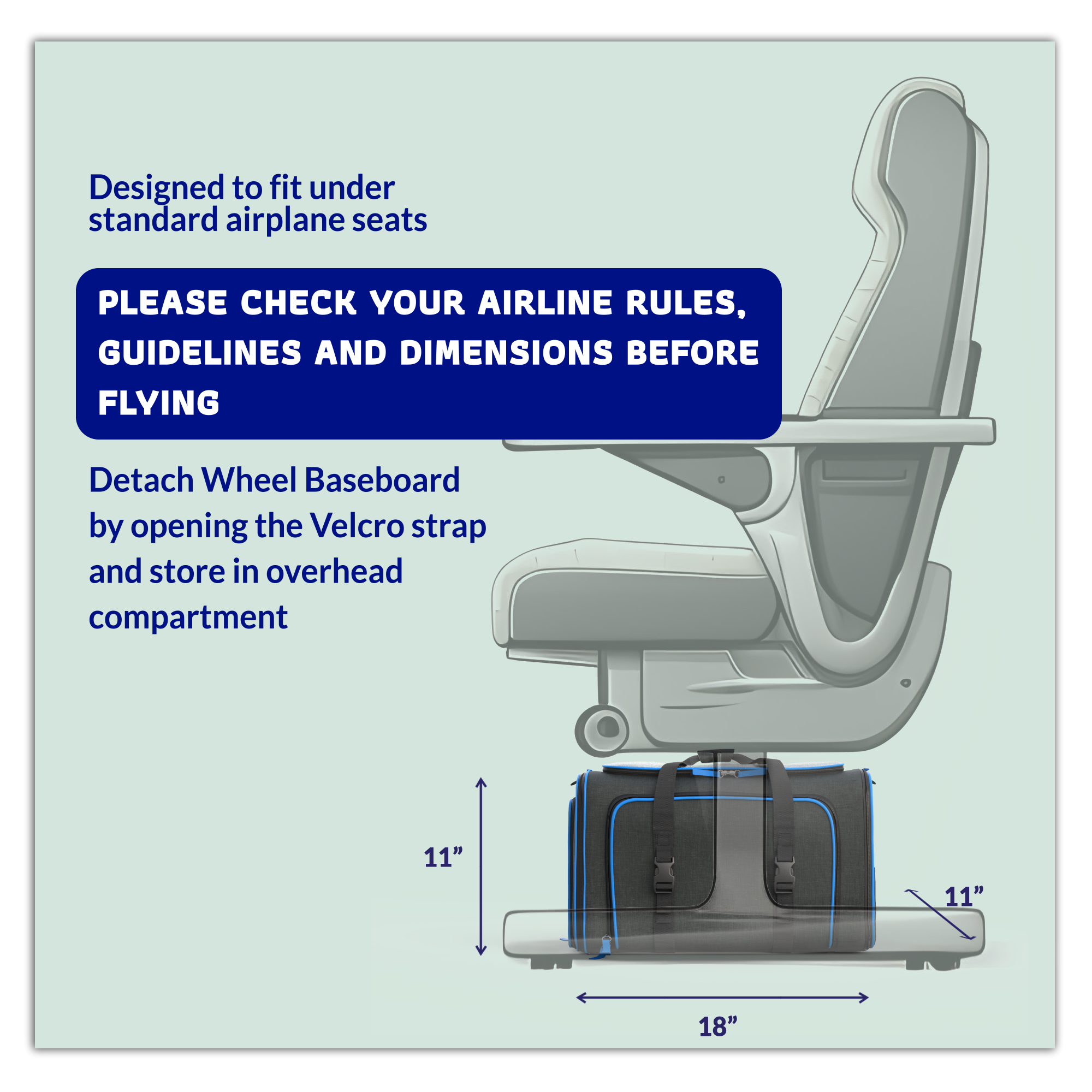 Designed to fit under standard airplane seats

PLEASE CHECK YOUR AIRLINE RULES, GUIDELINES AND DIMENSIONS BEFORE FLYING

Detach Wheel Baseboard by opening the Velcro strap and store in overhead compartment

11”

11”

18”