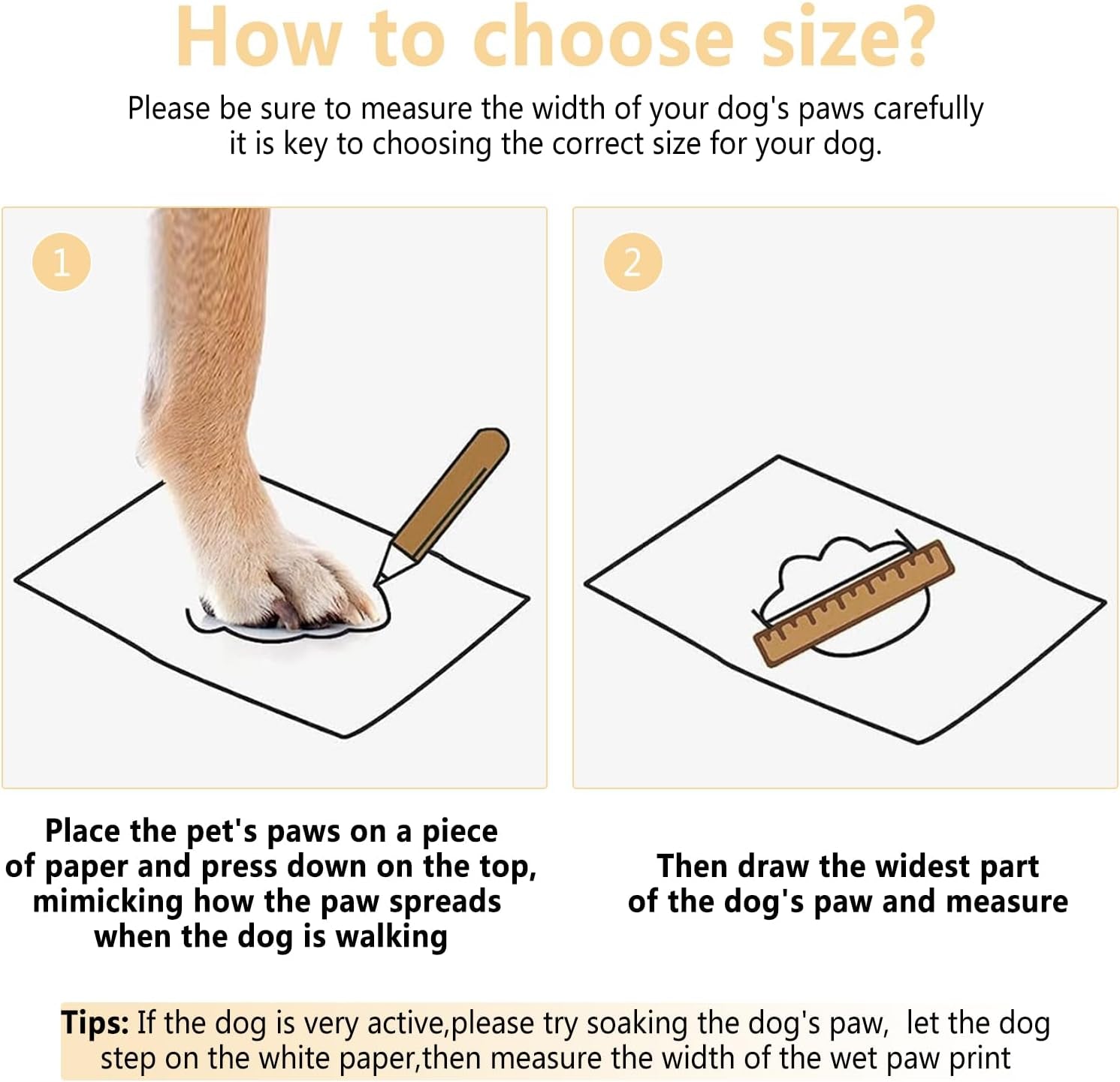 How to choose size?

Please be sure to measure the width of your dog's paws carefully it is key to choosing the correct size for your dog.

1

2

Place the pet's paws on a piece of paper and press down on the top, mimicking how the paw spreads when the dog is walking

Then draw the widest part of the dog's paw and measure

Tips: If the dog is very active,please try soaking the dog's paw, let the dog step on the white paper,then measure the width of the wet paw print