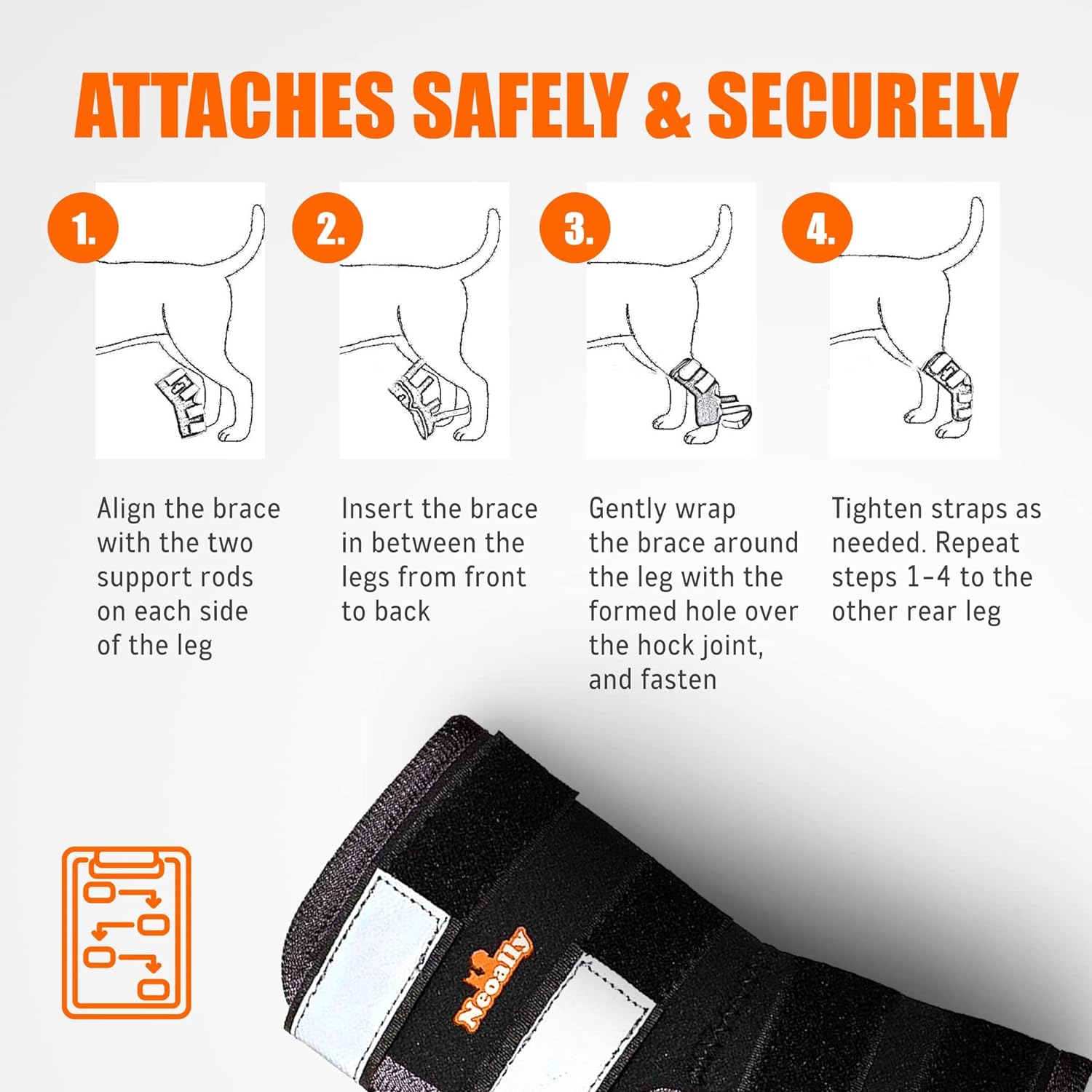 ATTACHES SAFELY & SECURELY

1.

Align the brace with the two support rods on each side of the leg

2.

Insert the brace in between the legs from front to back

3.

Gently wrap the brace around the leg with the formed hole over the hock joint, and fasten

4.

Tighten straps as needed. Repeat steps 1-4 to the other rear leg

Neoally