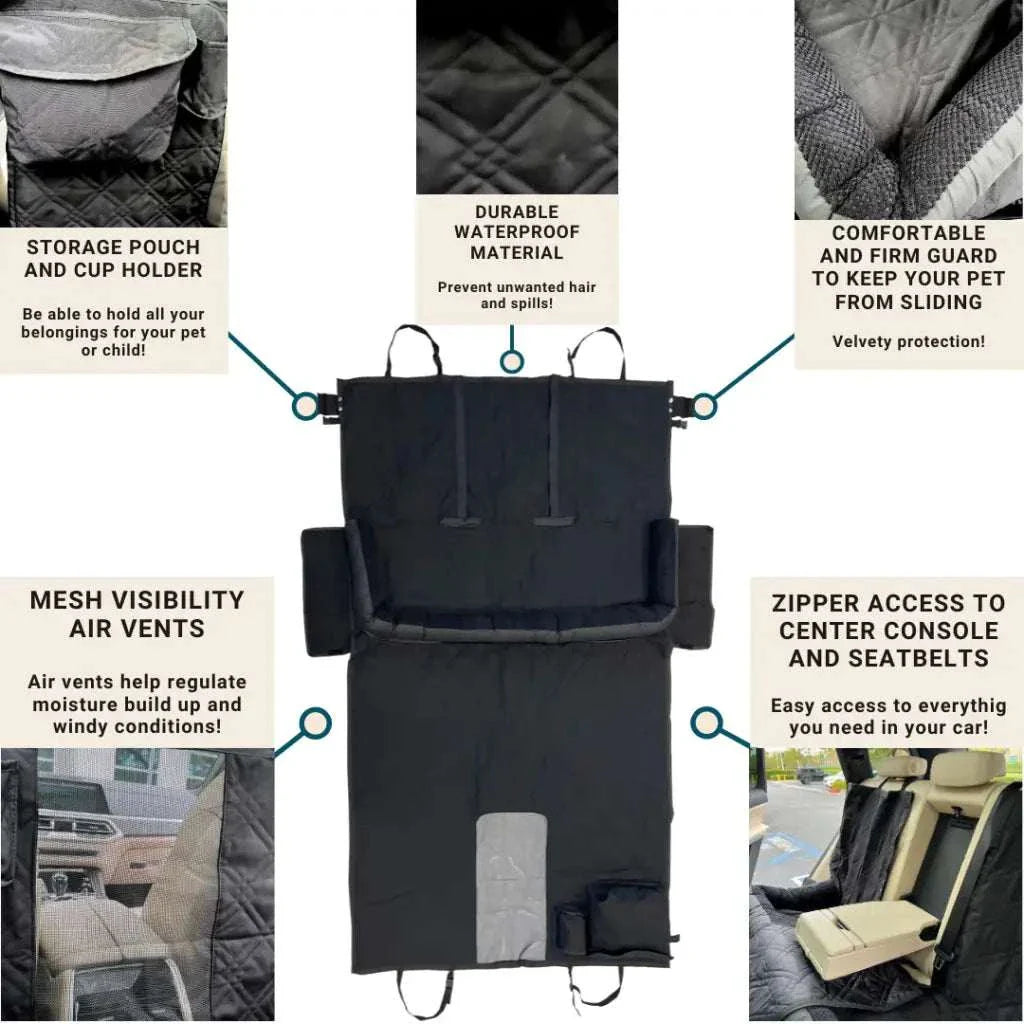 STORAGE POUCH AND CUP HOLDER

Be able to hold all your belongings for your pet or child!

DURABLE WATERPROOF MATERIAL

Prevent unwanted hair and spills!

COMFORTABLE AND FIRM GUARD TO KEEP YOUR PET FROM SLIDING

Velvety protection!

MESH VISIBILITY AIR VENTS

Air vents help regulate moisture build up and windy conditions!

ZIPPER ACCESS TO CENTER CONSOLE AND SEATBELTS

Easy access to everythig you need in your car!